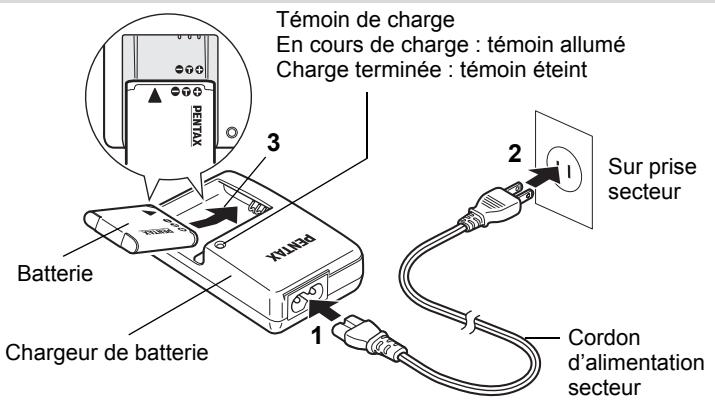 Témoin de charge
En cours de charge : témoin allumé
Charge terminée : témoin éteint

PENTAX

3

2

Sur prise secteur

PENTAX

PENTAX

Batterie

Chargeur de batterie

1

Cordon d'alimentation secteur