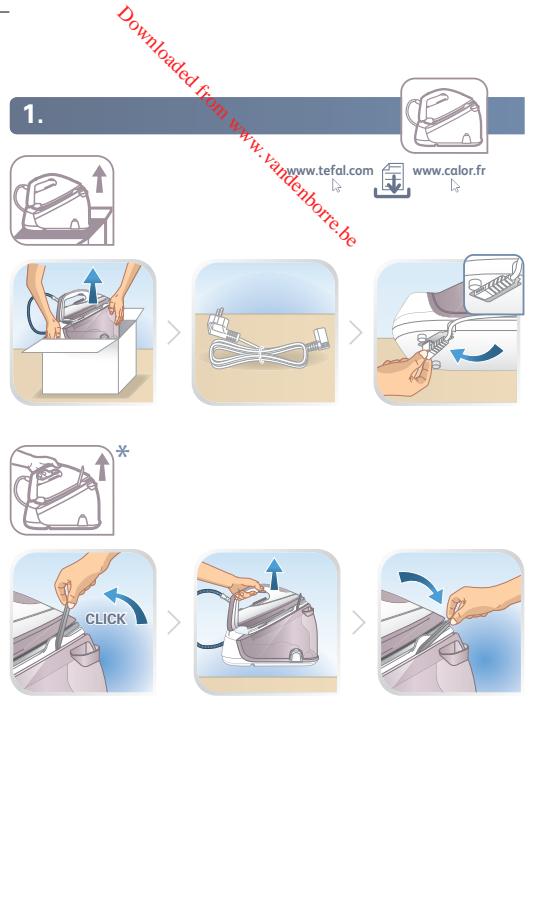 Downloaded from www.vandenborre.be

1.

www.tefal.com www.calor.fr

*

CLICK