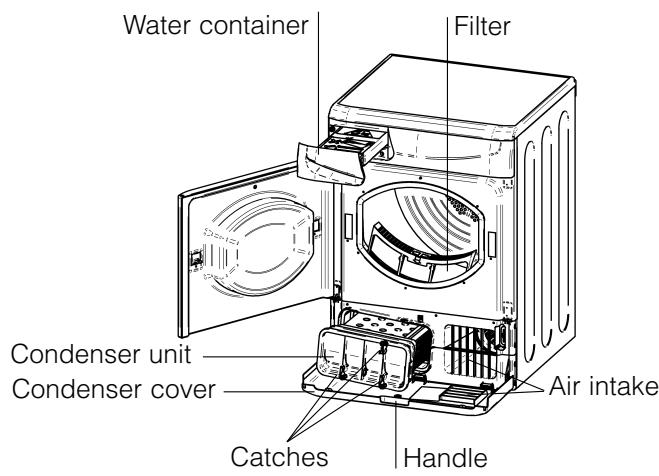 Water container
Filter
Condenser unit
Condenser cover
Air intake
Catches
Handle