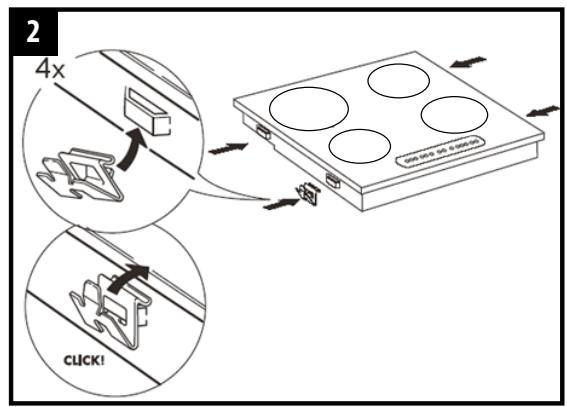 2

4x

CLICK!