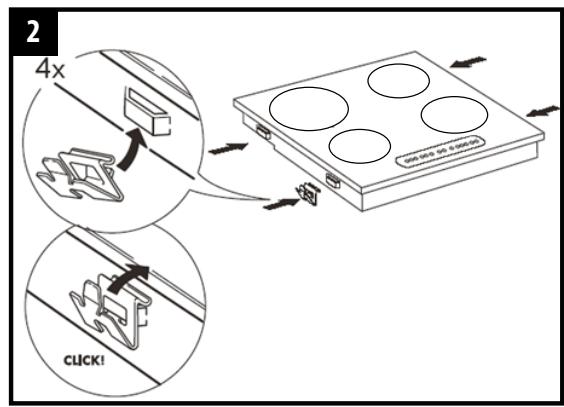 2

4x

CLICK!