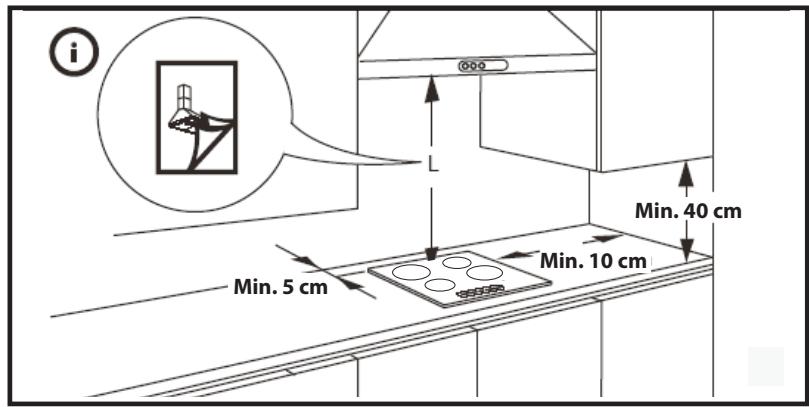 i

L

Min. 40 cm

Min. 10 cm

Min. 5 cm