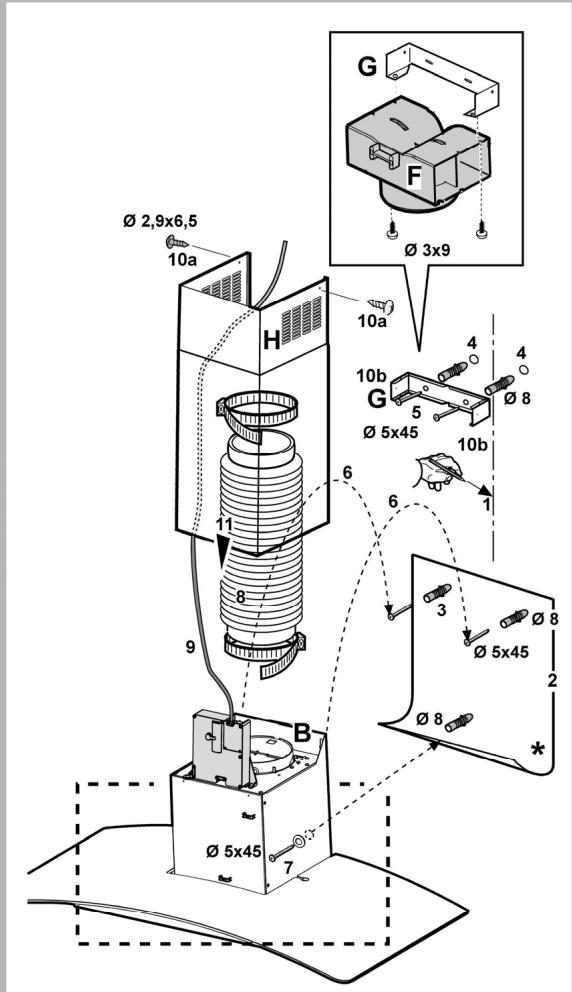 G
F
Ø 3x9
Ø 2,9x6,5
10a
10a
H
4
4
10b
G
5
Ø 8
Ø 5x45
10b
1
6
6
11
8
9
3
Ø 8
Ø 5x45
2
Ø 8
*
B
Ø 5x45
7