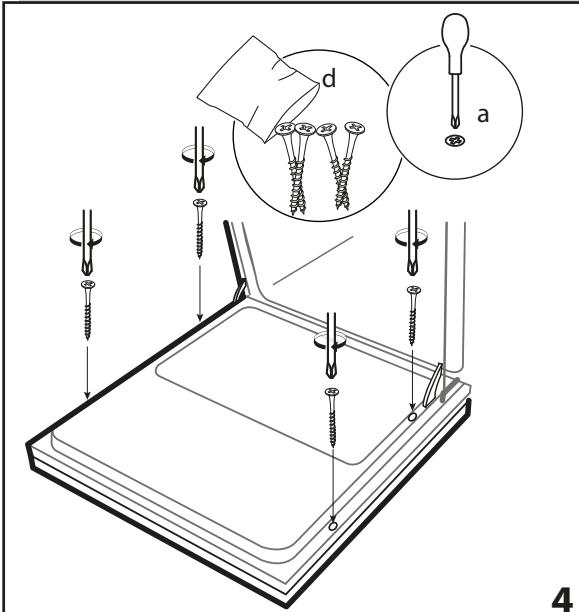 d

a

4