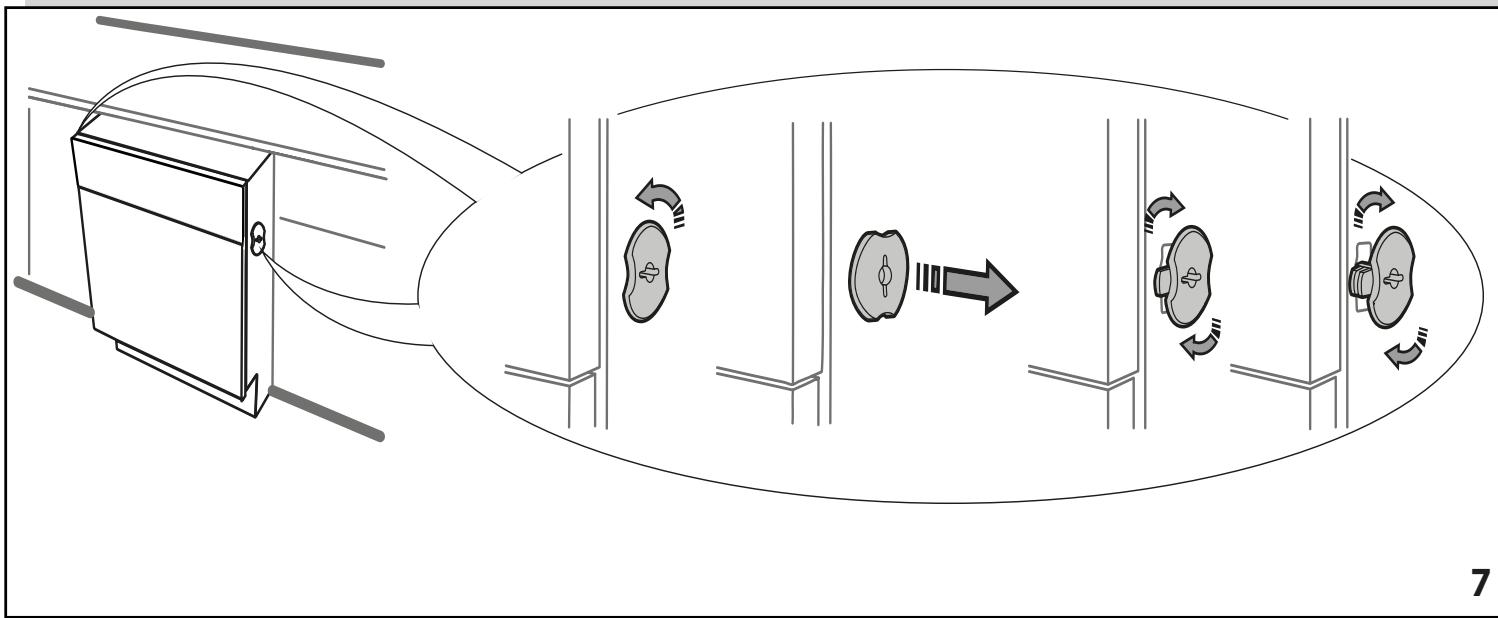 7