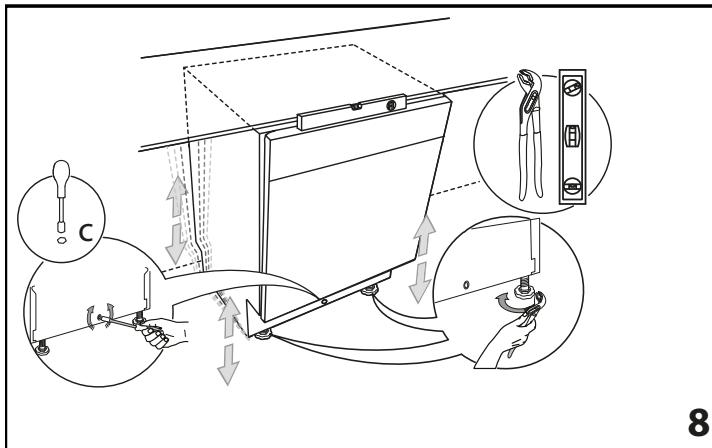 C

8