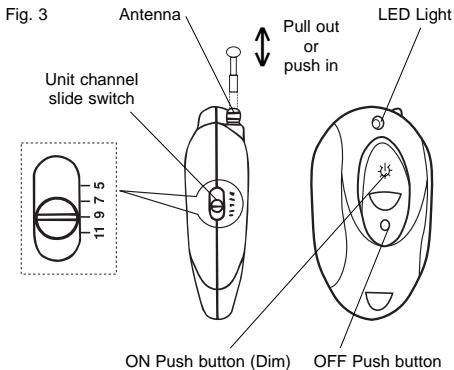 Fig. 3

Antenna

Pull out or push in

LED Light

Unit channel slide switch

5
7
9
11

ON Push button (Dim)

OFF Push button