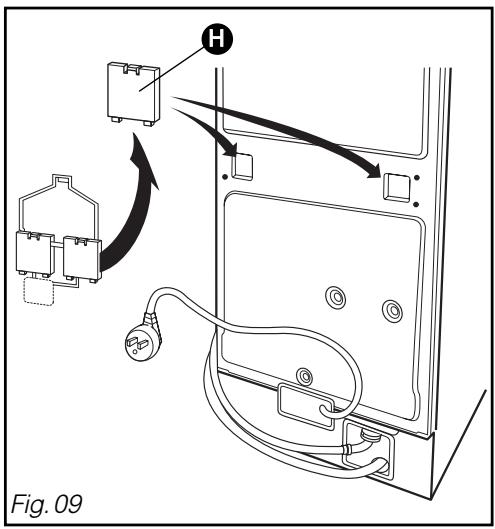 H

Fig. 09