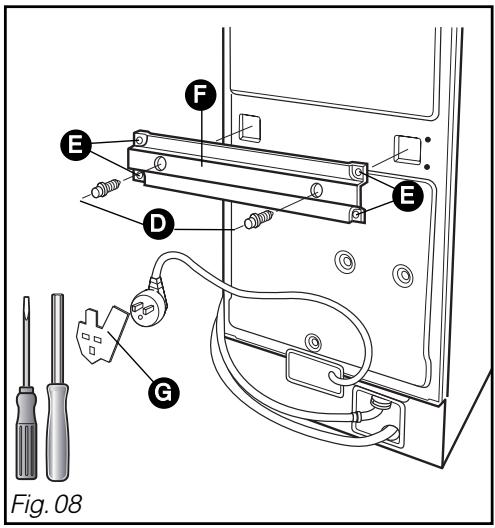 F
E
E
D
G
Fig. 08