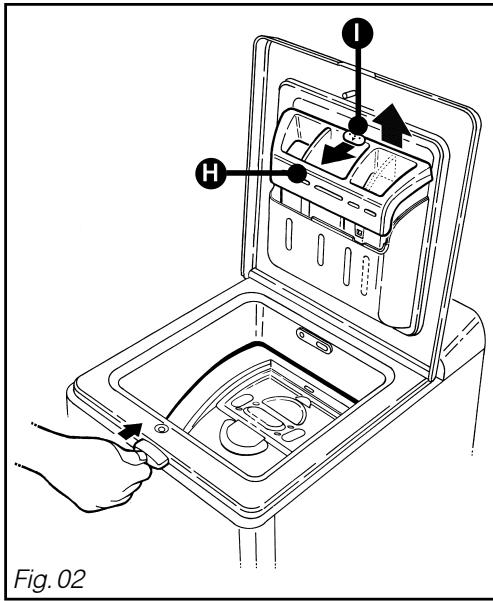 I

H

Fig. 02