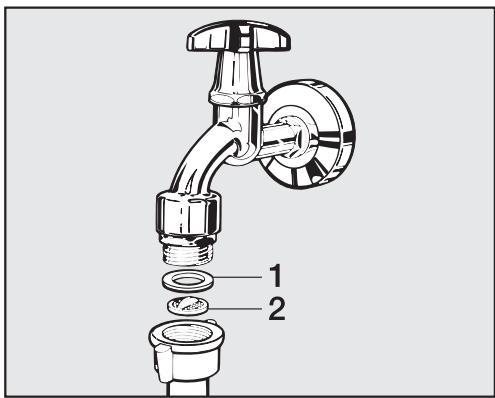 1
2