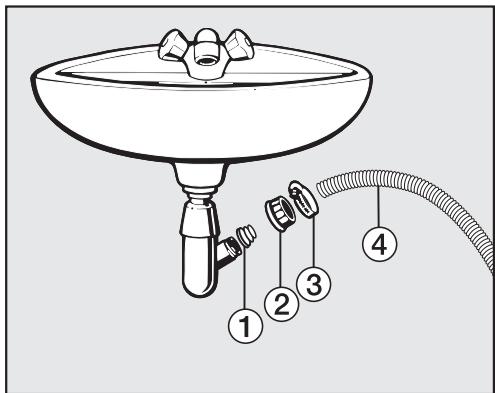 1
2
3
4