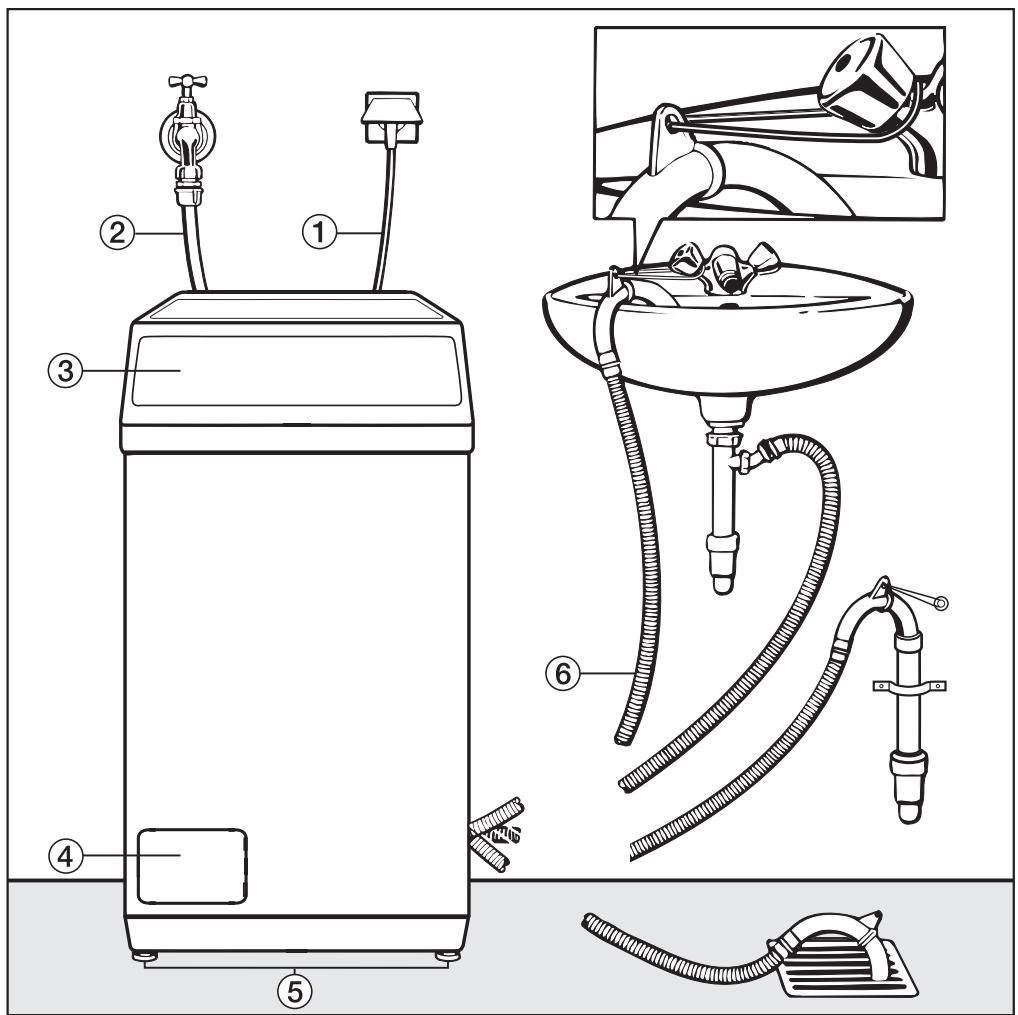 ②
①
③
⑥
④
⑤