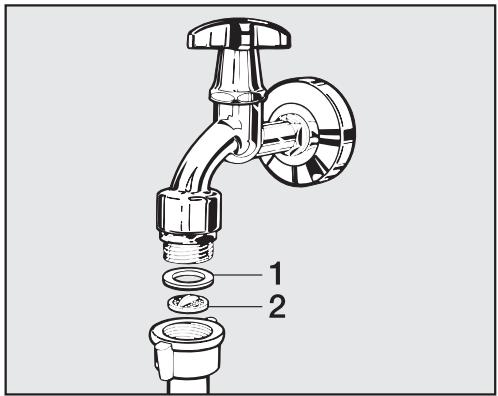 1
2