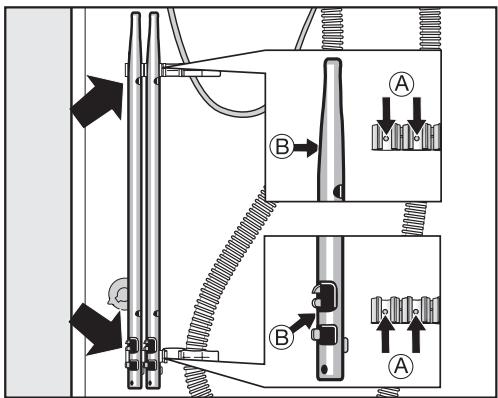 A
B
B
A