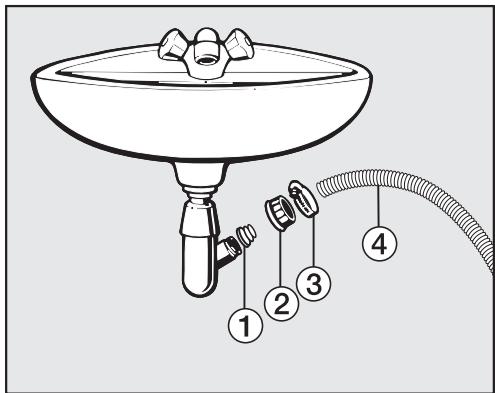 1
2
3
4