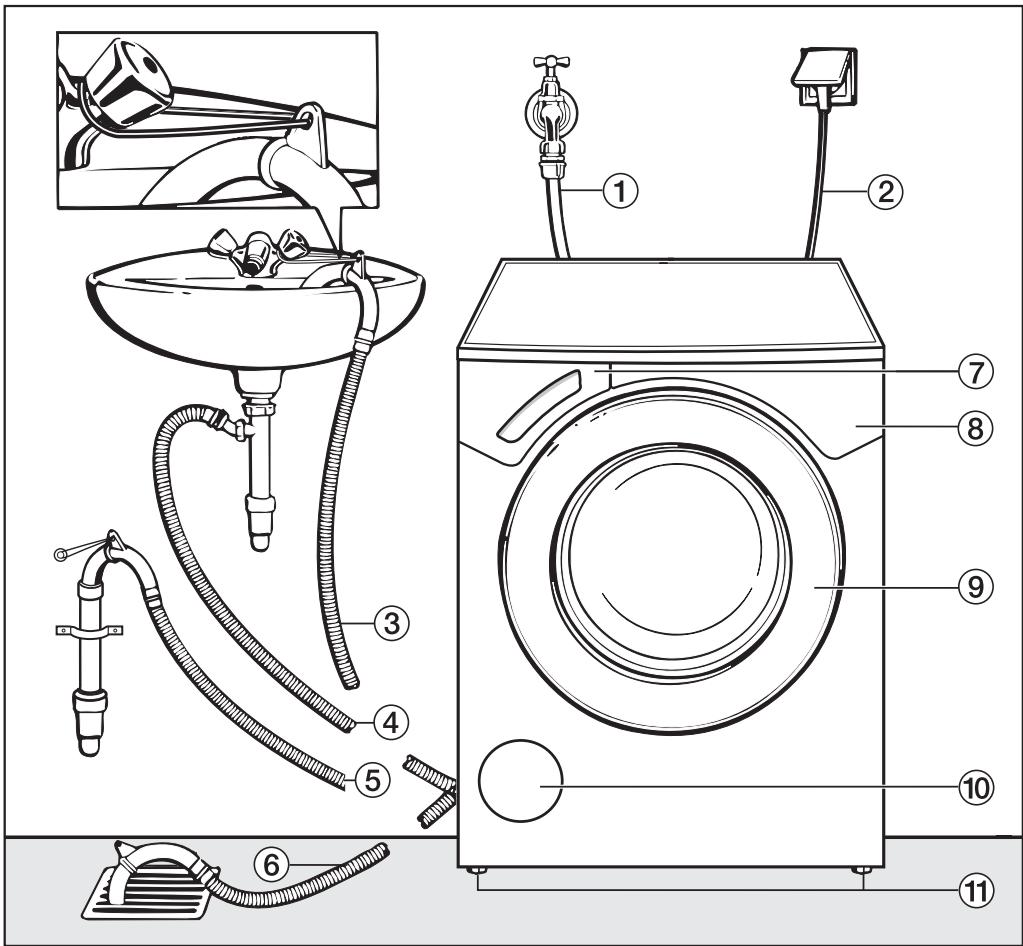 ①
②
⑦
⑧
⑨
③
④
⑤
⑩
⑥
⑪