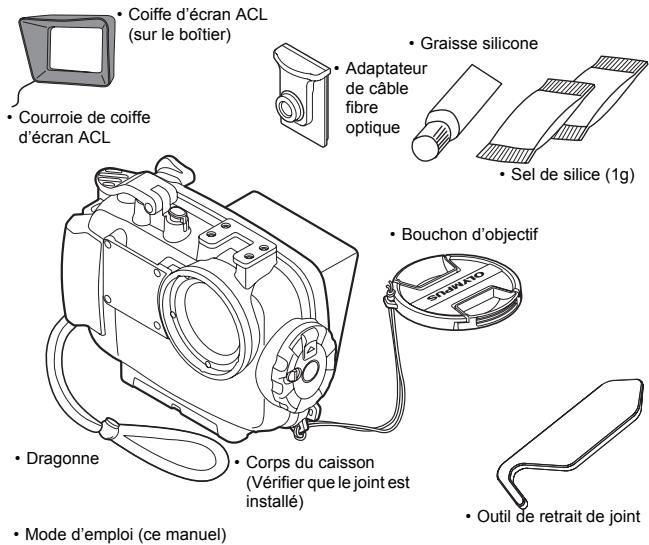 • Coiffe d'écran ACL (sur le boîtier)

• Courroie de coiffe d'écran ACL

• Adaptateur de câble fibre optique

• Graisse silicone

• Sel de silice (1g)

• Bouchon d'objectif

OLYMPUS

• Dragonne

• Corps du caisson (Vérifier que le joint est installé)

• Outil de retrait de joint

• Mode d'emploi (ce manuel)