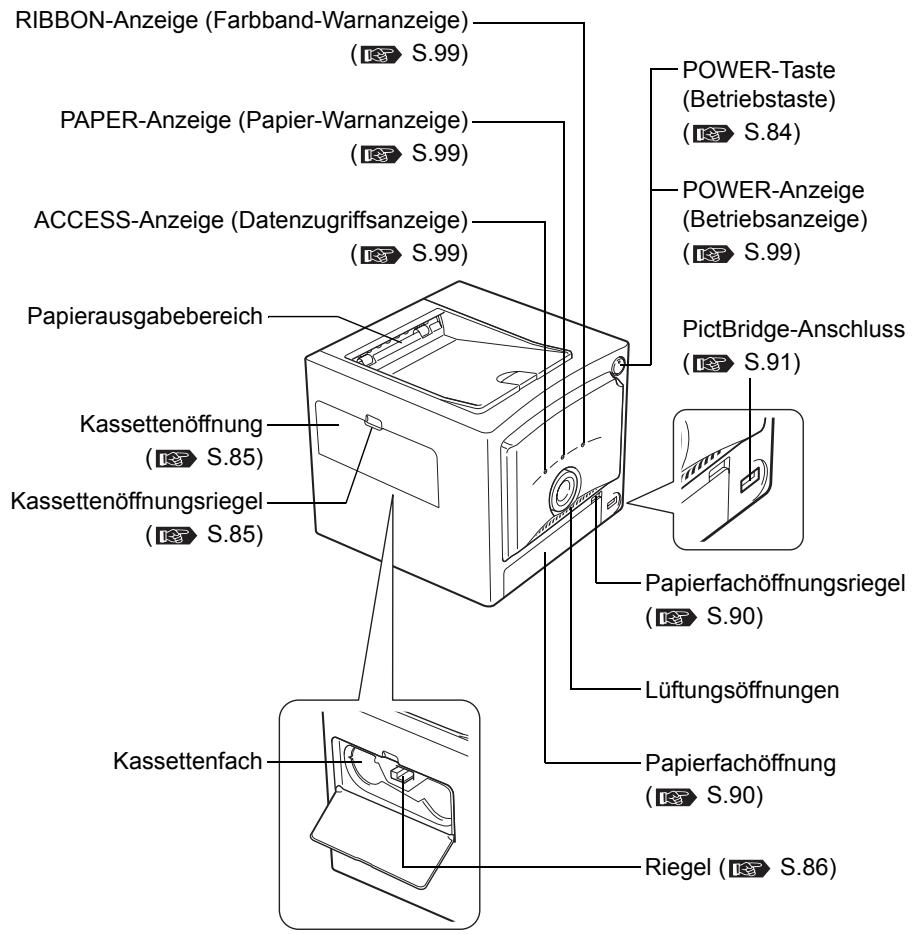 RIBBON-Anzeige (Farbband-Warnanzeige)
( S.99)

PAPER-Anzeige (Papier-Warnanzeige)
( S.99)

ACCESS-Anzeige (Datenzugriffsanzeige)
( S.99)

Papierausgabebereich

Kassettenöffnung
( S.85)

Kassettenöffnungsriegel
( S.85)

Kassettenfach

POWER-Taste
(Betriebstaste)
( S.84)

POWER-Anzeige
(Betriebsanzeige)
( S.99)

PictBridge-Anschluss
( S.91)

Papierfachöffnungsriegel
( S.90)

Lüftungsöffnungen

Papierfachöffnung
( S.90)

Riegel ( S.86)