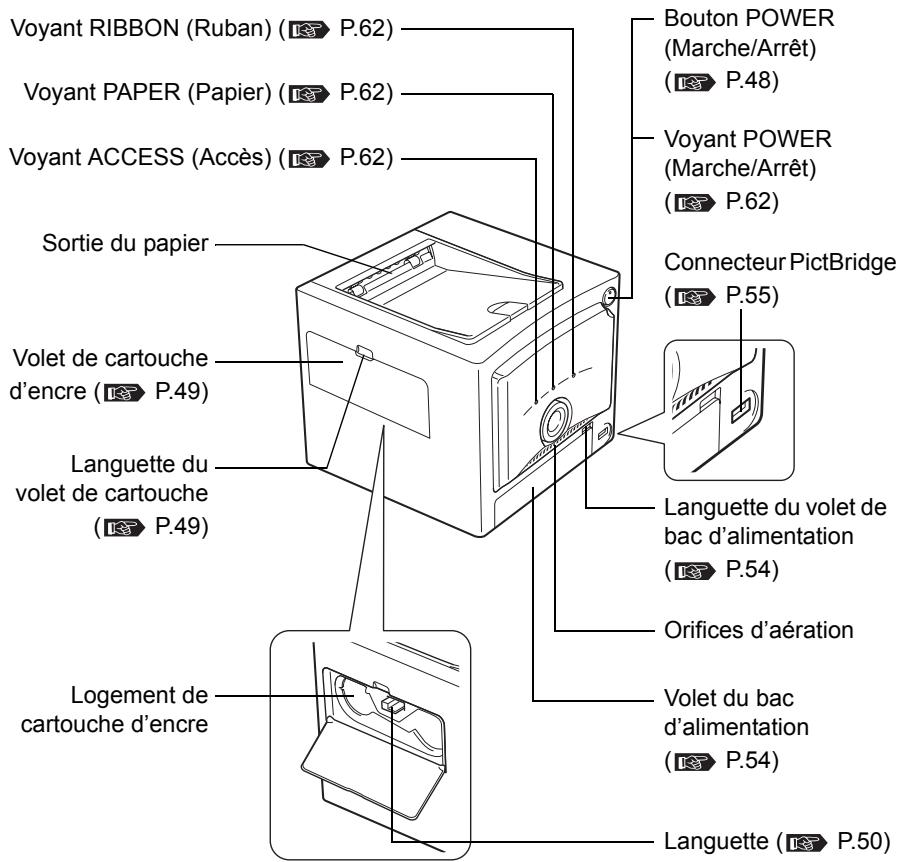 Voyant RIBBON (Ruban) ( P.62)

Voyant PAPER (Papier) ( P.62)

Voyant ACCESS (Accès) ( P.62)

Sortie du papier

Volet de cartouche d'encre ( P.49)

Languette du volet de cartouche ( P.49)

Logement de cartouche d'encre

Bouton POWER (Marche/Arrêt) ( P.48)

Voyant POWER (Marche/Arrêt) ( P.62)

Connecteur PictBridge ( P.55)

Languette du volet de bac d'alimentation ( P.54)

Orifices d'aération

Volet du bac d'alimentation ( P.54)

Languette ( P.50)