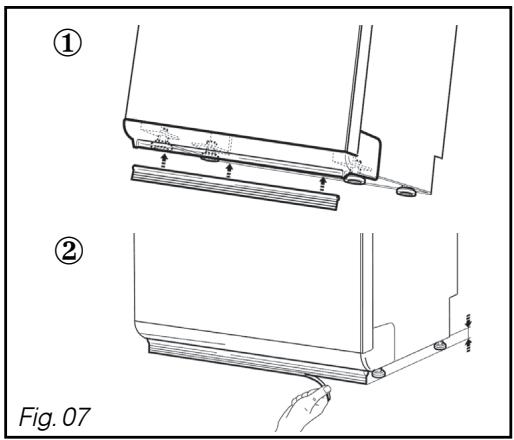 ①

②

Fig. 07