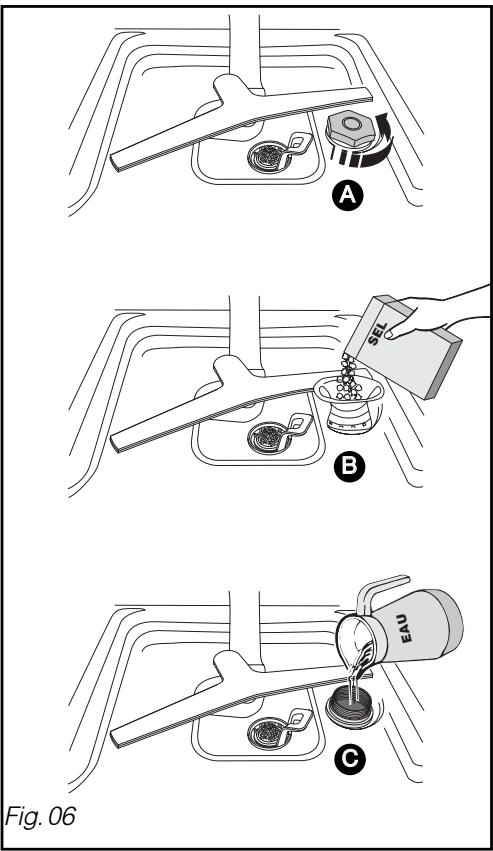 A

SEL

B

EAU

C

Fig. 06