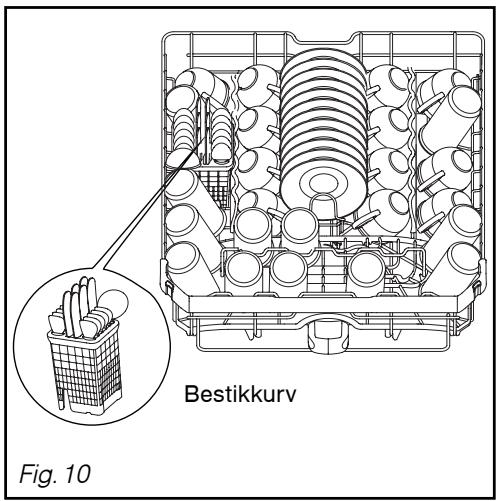 Bestikkurv

Fig. 10