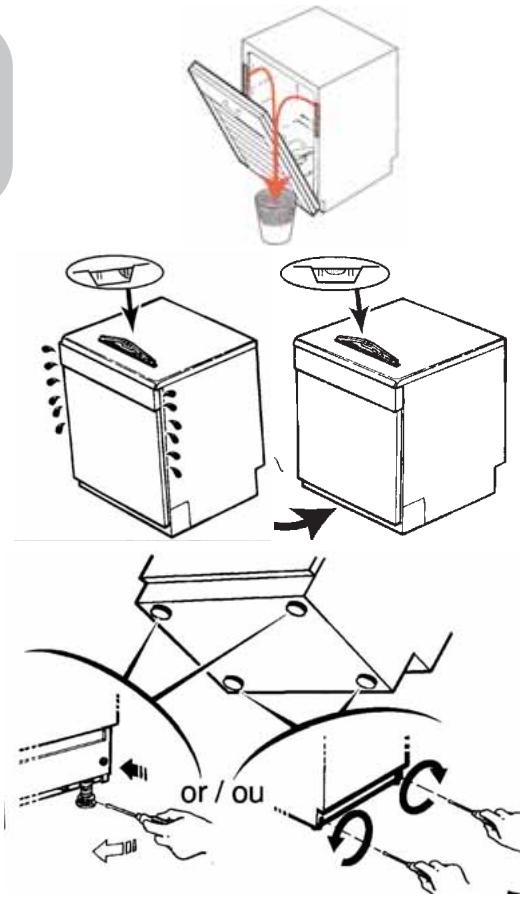 or / ou