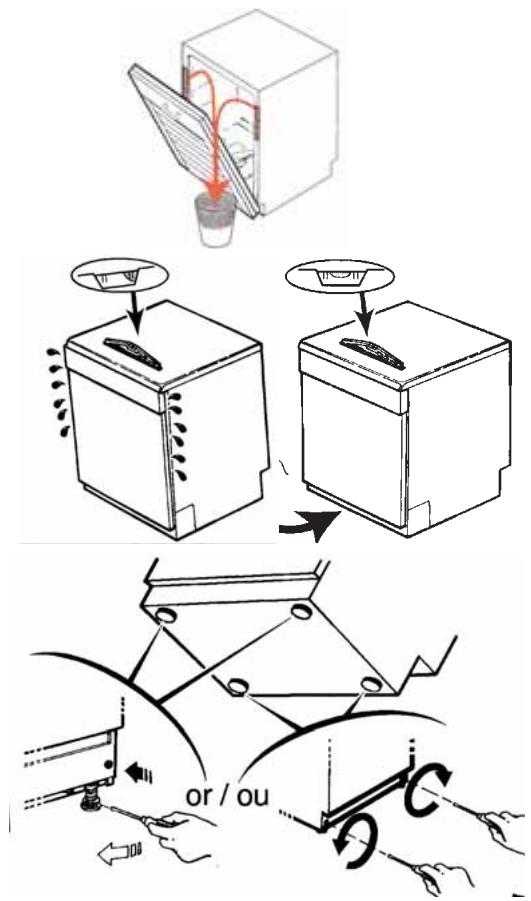 or / ou