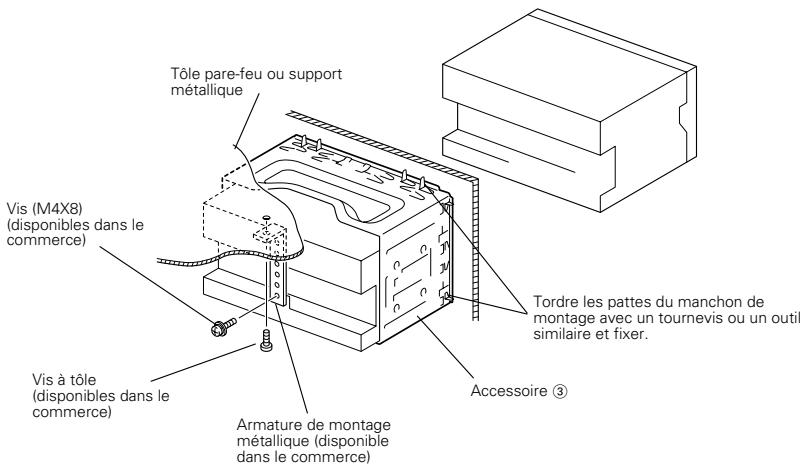 Tôle pare-feu ou support métallique

Vis (M4X8) (disponibles dans le commerce)

Tordre les pattes du manchon de montage avec un tournevis ou un outil similaire et fixer.

Vis à tôle (disponibles dans le commerce)

Accessoire ③

Armature de montage métallique (disponible dans le commerce)