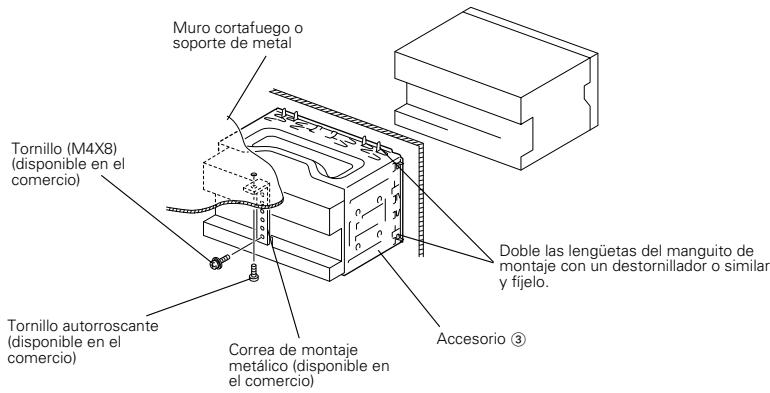 Muro cortafuego o soporte de metal

Tornillo (M4X8) (disponible en el comercio)

Doble las lengüetas del manguito de montaje con un destornillador o similar y fíjelo.

Tornillo autorroscante (disponible en el comercio)

Correa de montaje metálico (disponible en el comercio)

Accesorio ③