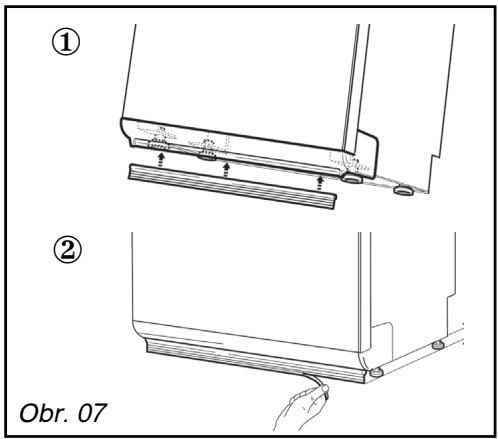 ①

②

Obr. 07