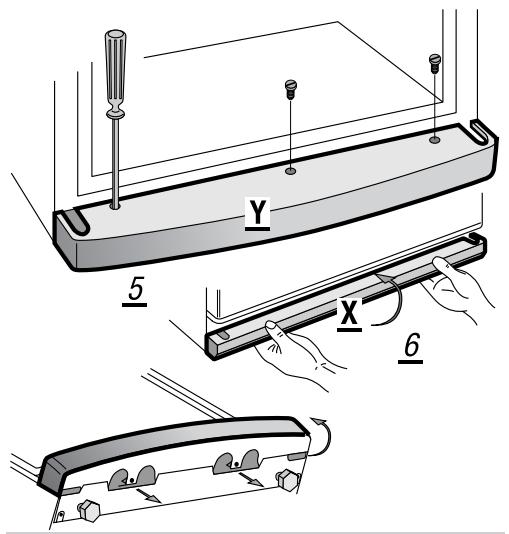 Y
5
X
6