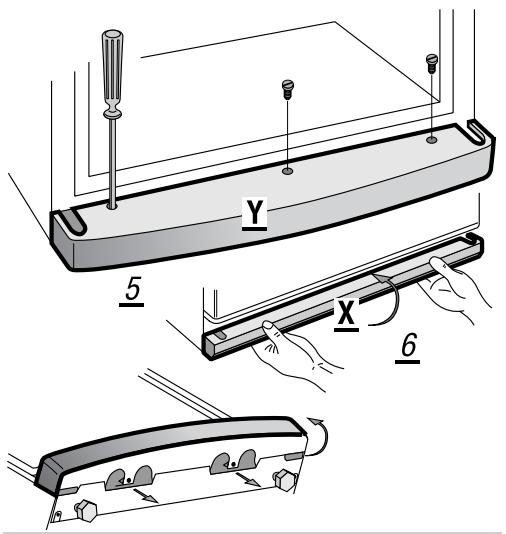 Y

5

X

6