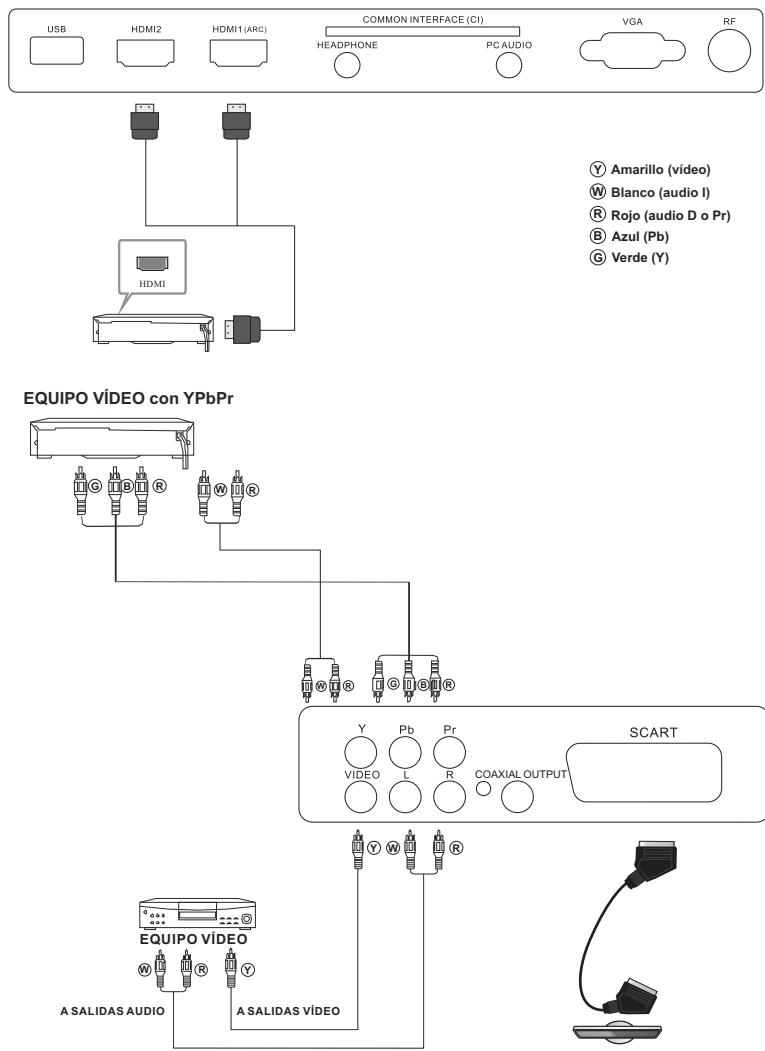 USB
HDMI2
HDMI1 (ARC)
COMMON INTERFACE (CI)
HEADPHONE
PC AUDIO
VGA
RF

Y Amarillo (vídeo)
W Blanco (audio I)
R Rojo (audio D o Pr)
B Azul (Pb)
G Verde (Y)

HDMI

EQUIPO VÍDEO con YPbPr

G B R
W R

W R
G B R

Y
Pb
Pr
VIDEO
L
R
COAXIAL OUTPUT
SCART

Y W R

EQUIPO VÍDEO
W R
Y
A SALIDAS AUDIO
A SALIDAS VÍDEO