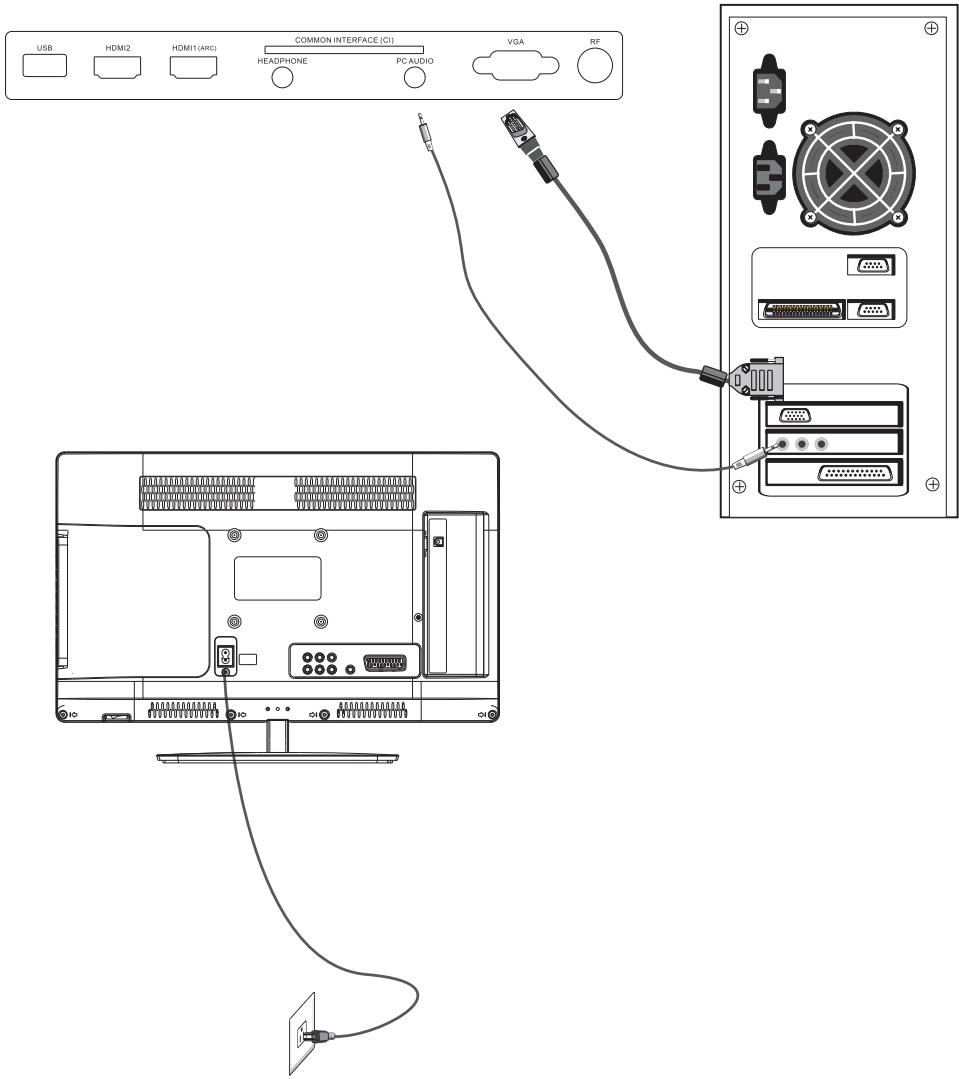 USB HDMI2 HDMI1 (ARC) COMMON INTERFACE (CI) HEADPHONE PC AUDIO VGA RF