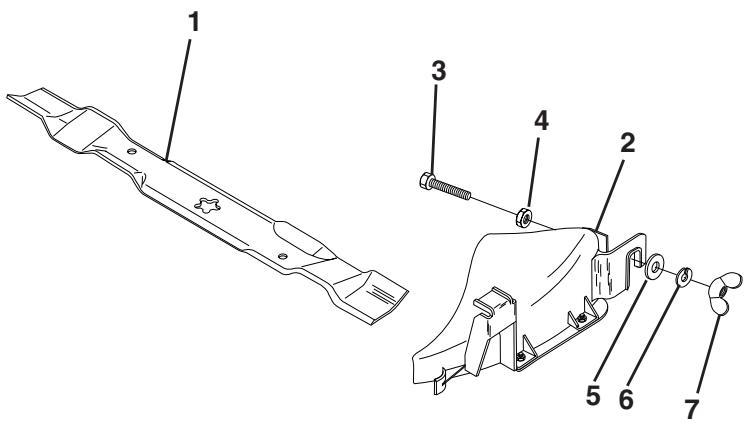 1
3
4
2
5
6
7