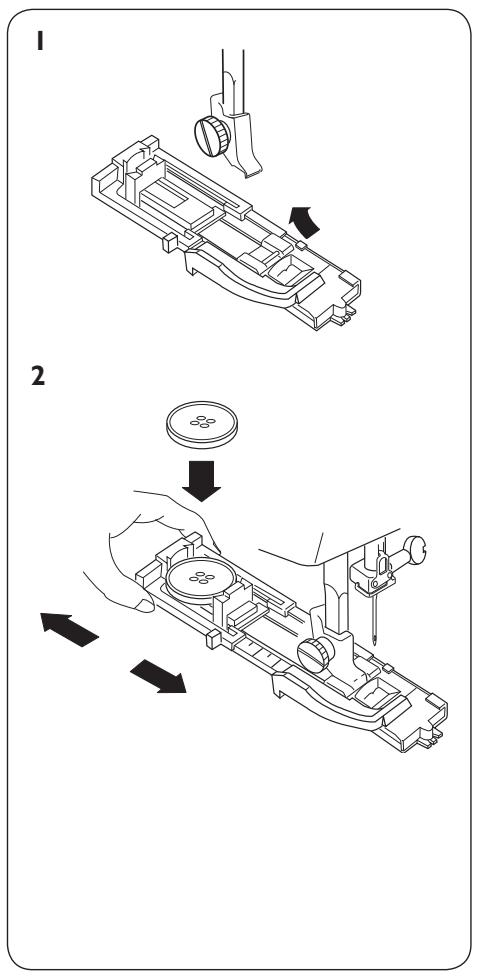 1

2