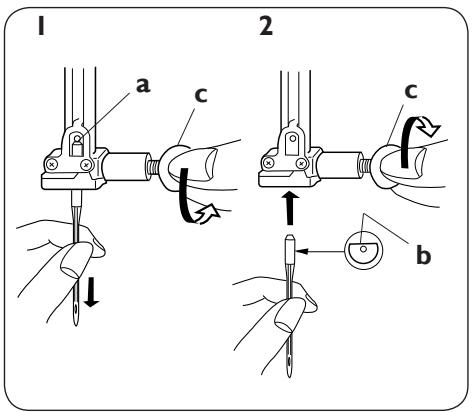 1
a
c
2
c
b