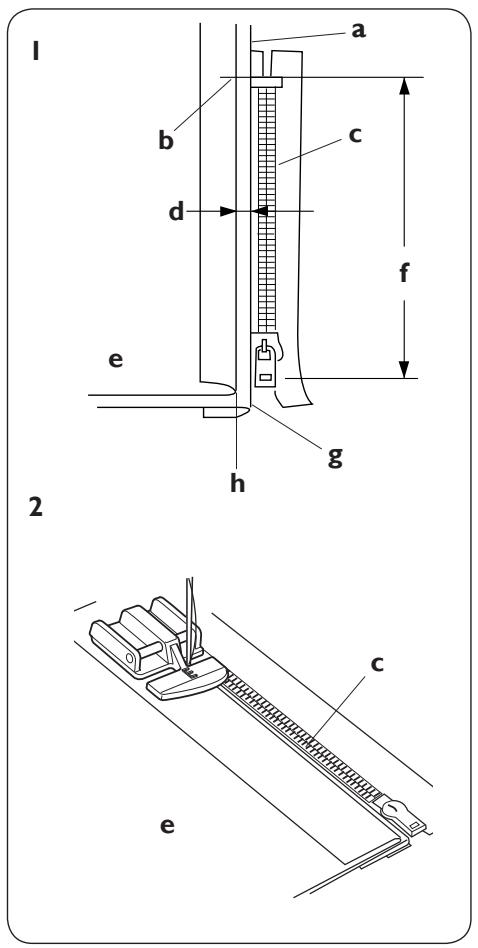 1

a

b

c

d

f

e

g

h

2

c

e