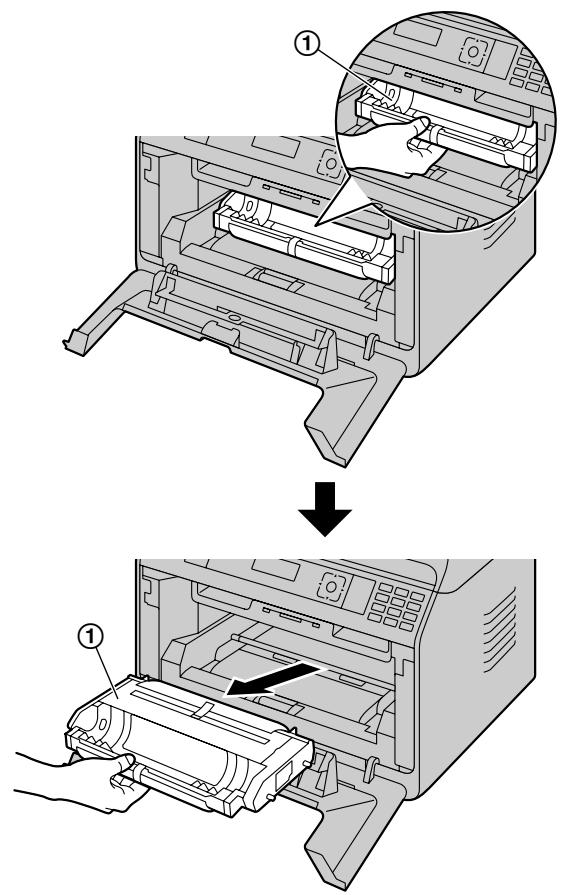 ①

①