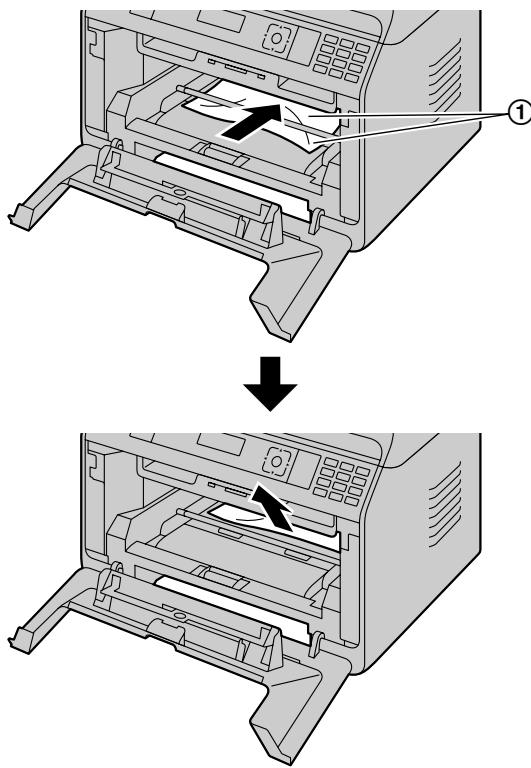 ①