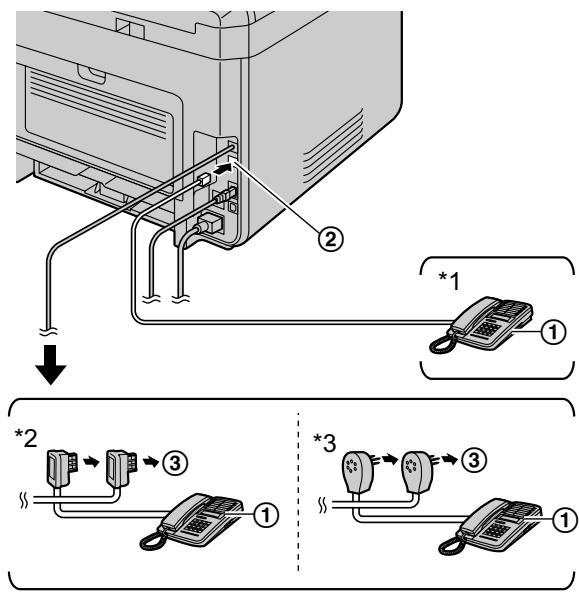 ②

*1

①

*2

③

①

*3

③

①