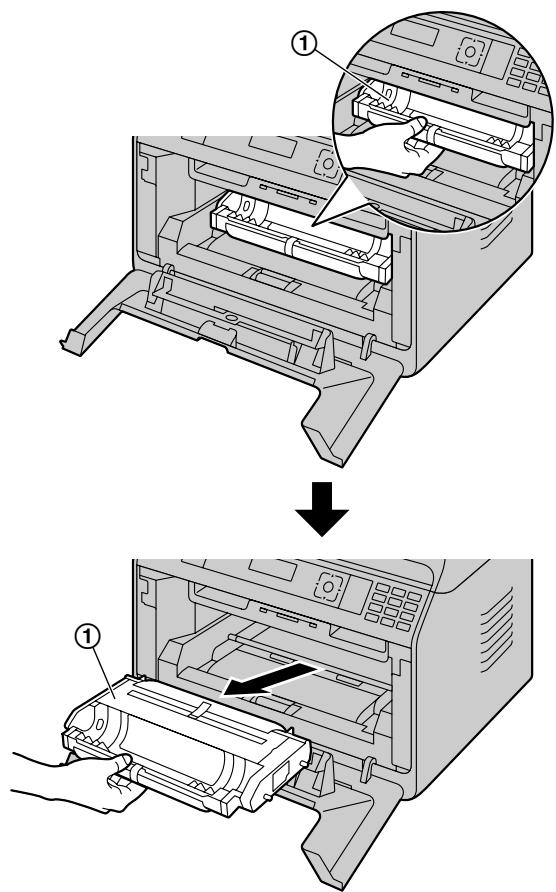 ①

①