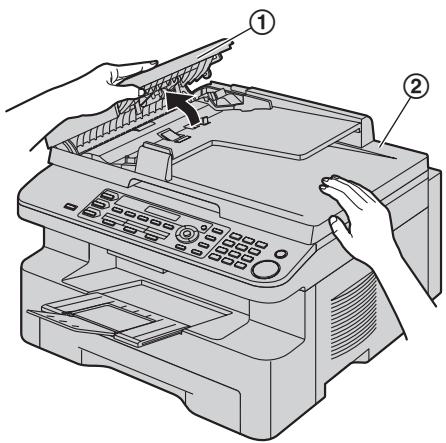 ①
②