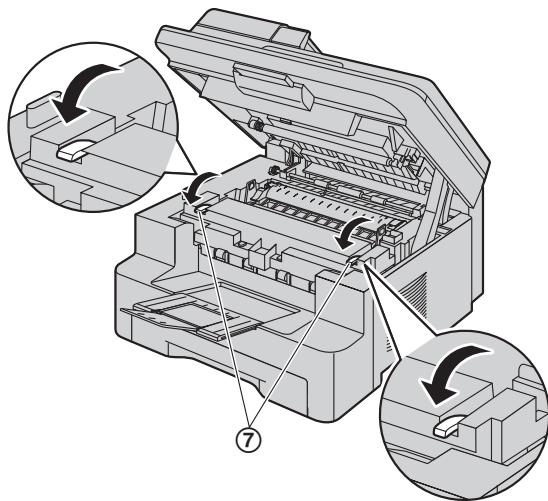 ⑦