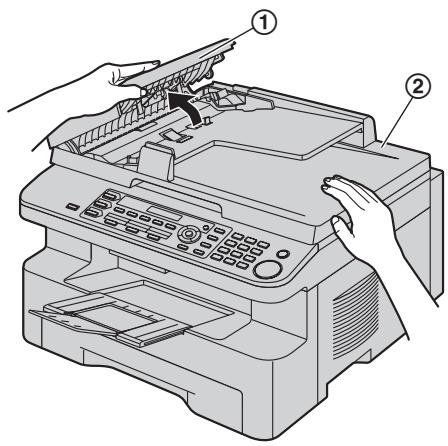 ①
②