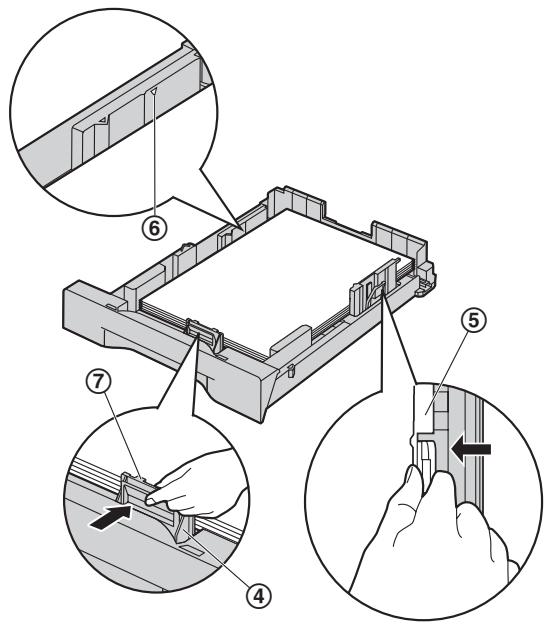 ⑥
⑤
⑦
④