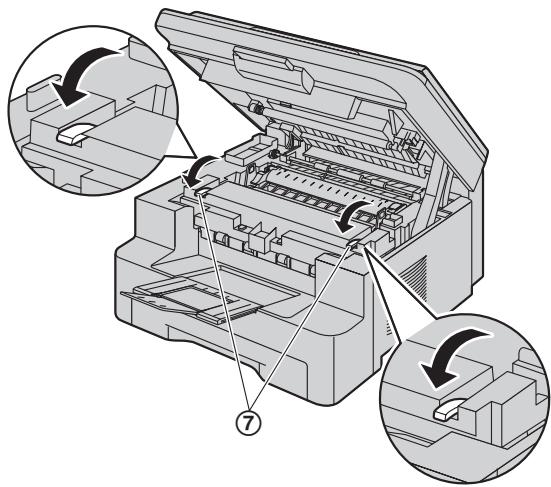 ⑦