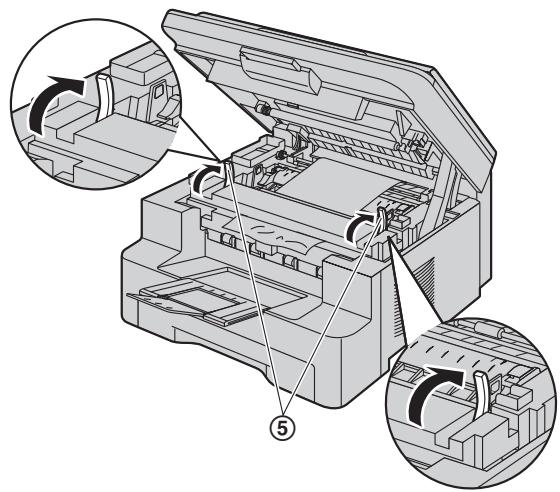 ⑤